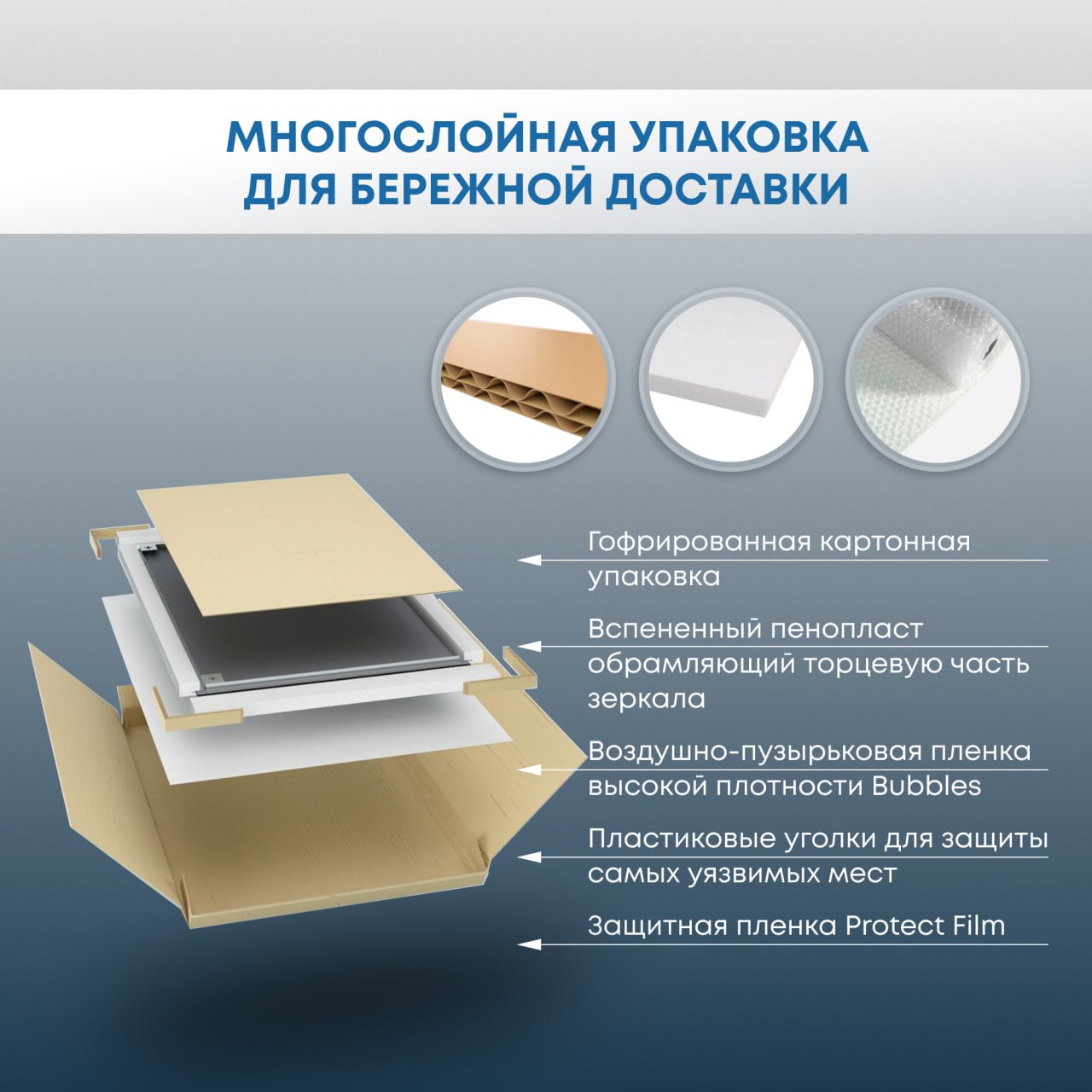 МНОГОСЛОЙНАЯ УПАКОВКА ДЛЯ БЕРЕЖНОЙ ДОСТАВКИ

Гофрированная картонная упаковка

Вспененный пенопласт обрамляющий торцевую часть зеркала

Воздушно-пузырьковая пленка высокой плотности Bubbles

Пластиковые уголки для защиты самых уязвимых мест

Защитная пленка Protect Film