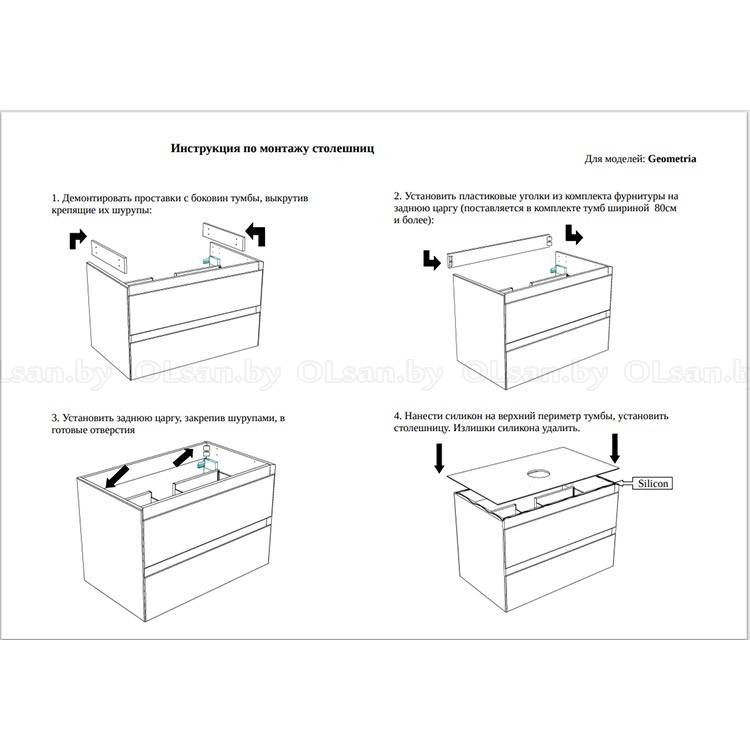 Инструкция по монтажу столешниц

Для моделей: Geometria

1. Демонтировать проставки с боковин тумбы, выкрутив крепящие их шурупы:

2. Установить пластиковые уголки из комплекта фурнитуры на заднюю царгу (поставляется в комплекте тумб шириной 80см и более):

OLsan.by OLsan.by OLsan.by OLsan.by OLsan.by

3. Установить заднюю царгу, закрепив шурупами, в готовые отверстия

4. Нанести силикон на верхний периметр тумбы, установить столешницу. Излишки силикона удалить.

Silicon