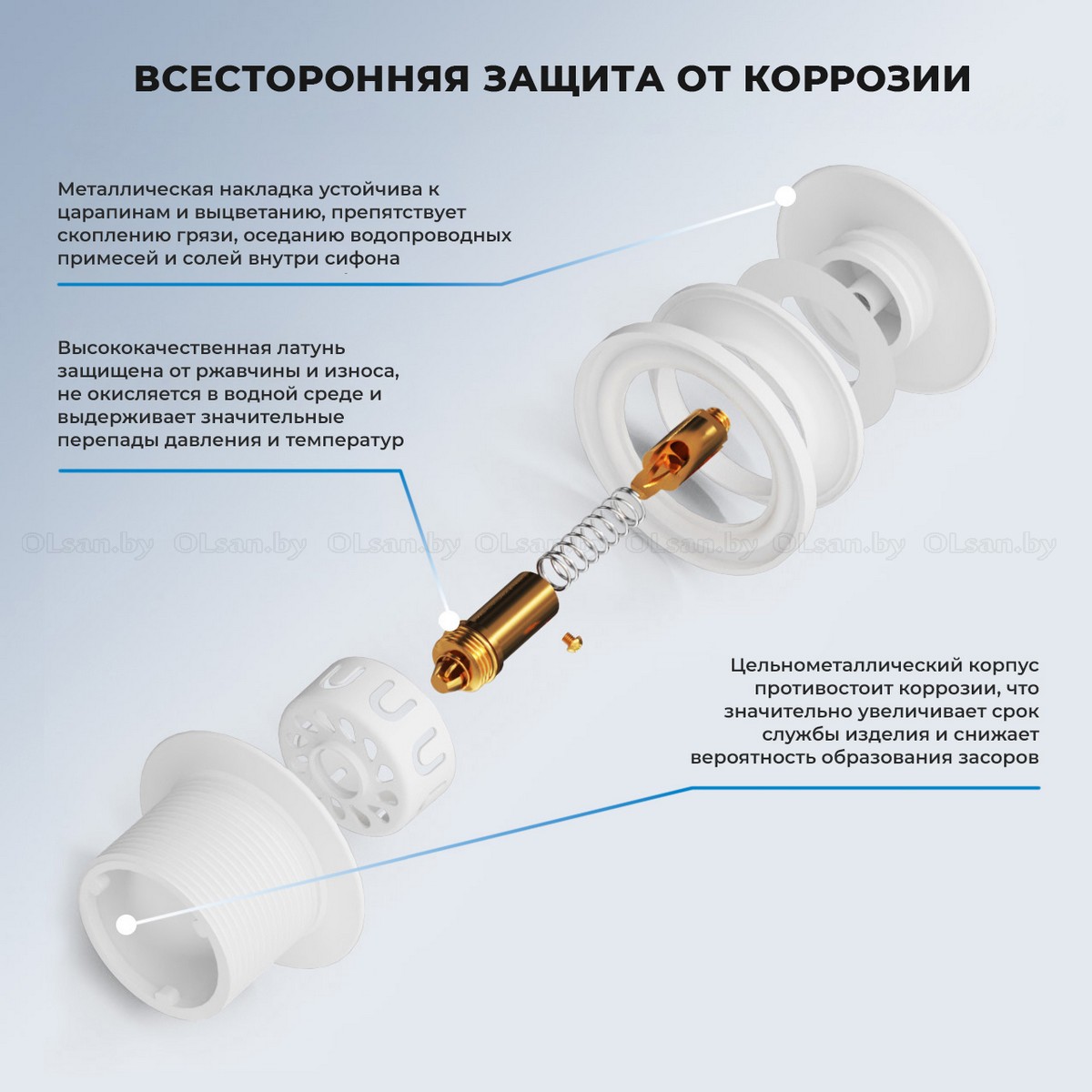 ВСЕСТОРОННЯЯ ЗАЩИТА ОТ КОРРОЗИИ

Металлическая накладка устойчива к царапинам и выцветанию, препятствует скоплению грязи, оседанию водопроводных примесей и солей внутри сифона

Высококачественная латунь защищена от ржавчины и износа, не окисляется в водной среде и выдерживает значительные перепады давления и температур

OLsan.by OLsan.by OLsan.by OLsan.by OLsan.by OLsan.by OLsan.by

Цельнометаллический корпус противостоит коррозии, что значительно увеличивает срок службы изделия и снижает вероятность образования засоров