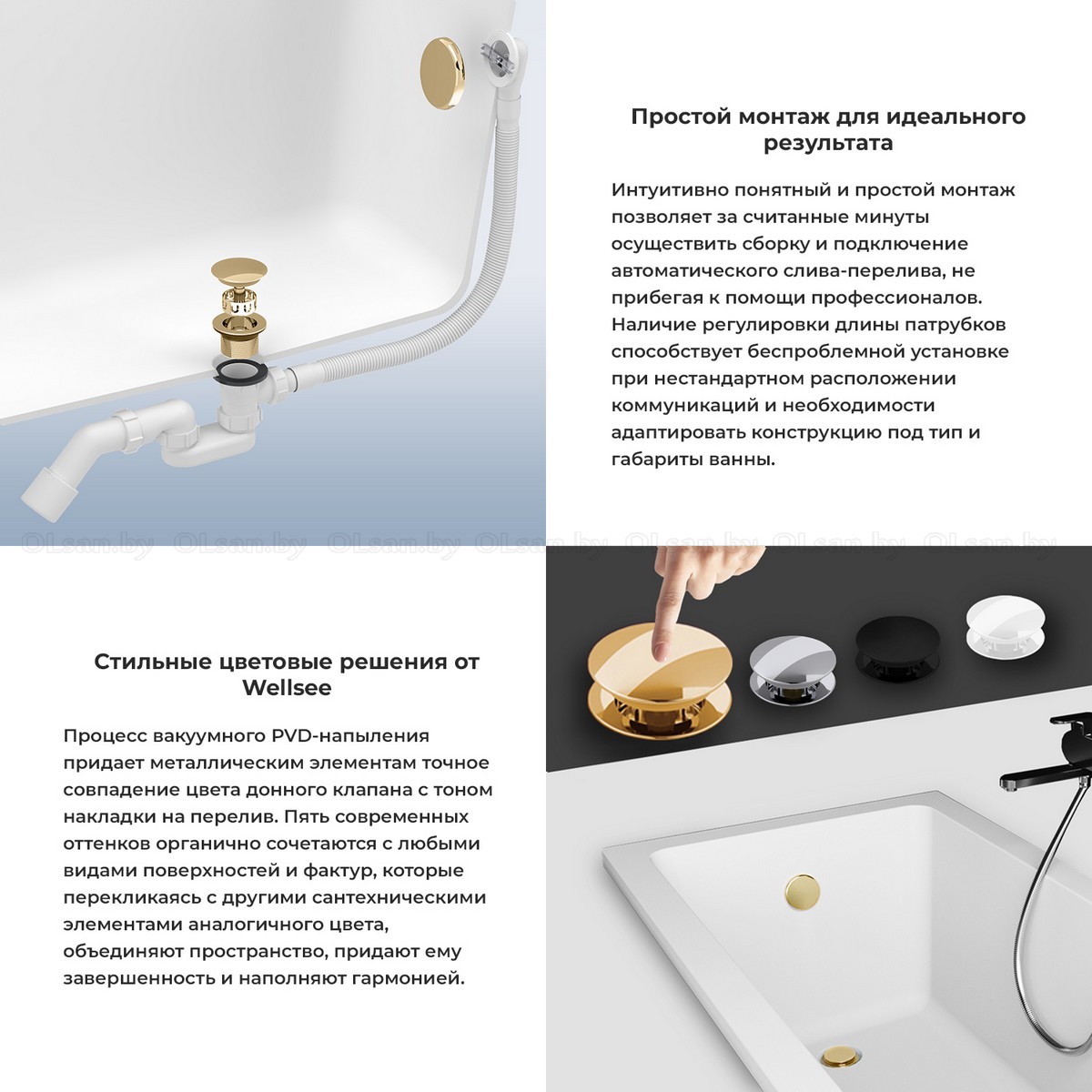 Простой монтаж для идеального результата

Интуитивно понятный и простой монтаж позволяет за считанные минуты осуществить сборку и подключение автоматического слива-перелива, не прибегая к помощи профессионалов. Наличие регулировки длины патрубков способствует беспроблемной установке при нестандартном расположении коммуникаций и необходимости адаптировать конструкцию под тип и габариты ванны.

OLsan.by OLsan.by OLsan.by OLsan.by OLsan.by OLsan.by OLsan.by

Стильные цветовые решения от Wellsee

Процесс вакуумного PVD-напыления придает металлическим элементам точное совпадение цвета донного клапана с тоном накладки на перелив. Пять современных оттенков органично сочетаются с любыми видами поверхностей и фактур, которые перекликаясь с другими сантехническими элементами аналогичного цвета, объединяют пространство, придают ему завершенность и наполняют гармонией.